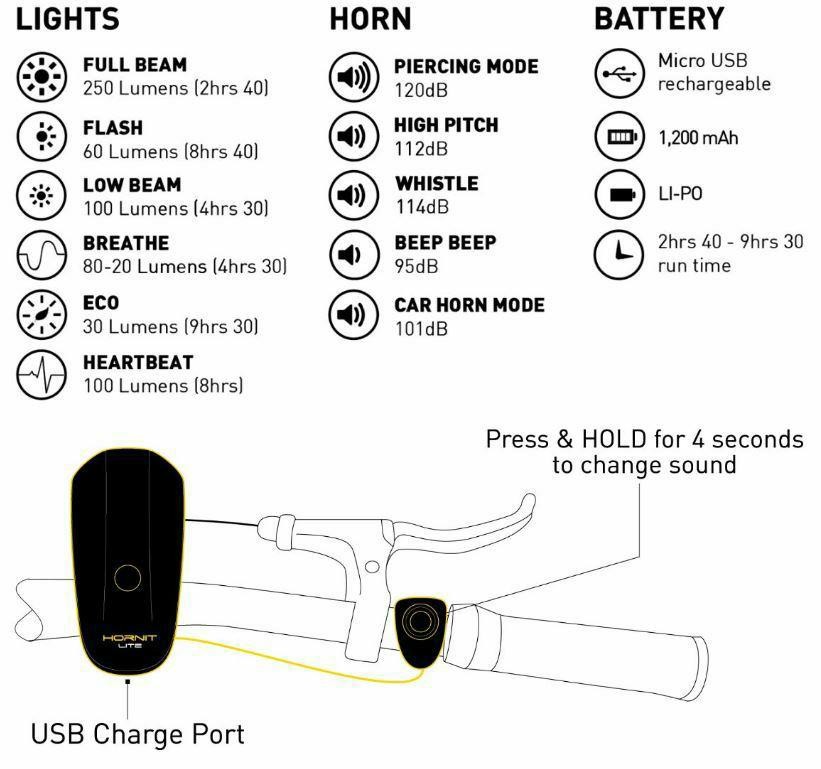 LIGHTS

FULL BEAM
250 Lumens (2hrs 40)

FLASH
60 Lumens (8hrs 40)

LOW BEAM
100 Lumens (4hrs 30)

BREATHE
80-20 Lumens (4hrs 30)

ECO
30 Lumens (9hrs 30)

HEARTBEAT
100 Lumens (8hrs)

HORN

PIERCING MODE
120dB

HIGH PITCH
112dB

WHISTLE
114dB

BEEP BEEP
95dB

CAR HORN MODE
101dB

BATTERY

Micro USB rechargeable

1,200 mAh

LI-PO

2hrs 40 - 9hrs 30 run time

Press & HOLD for 4 seconds to change sound

HORNIT LITE

USB Charge Port